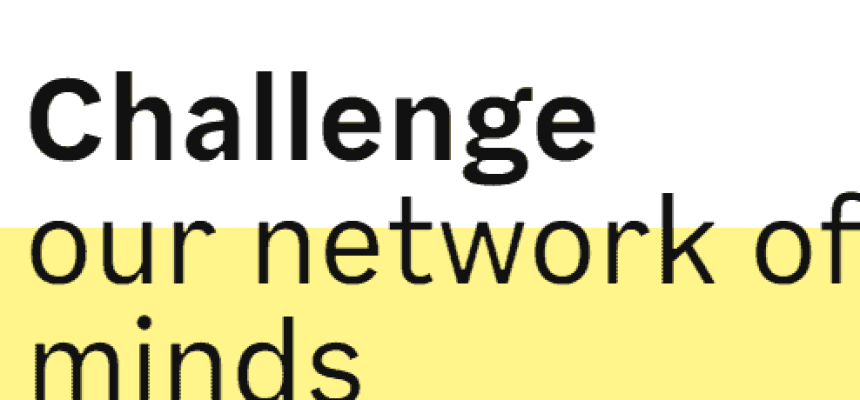 Challenge
our network of
minds